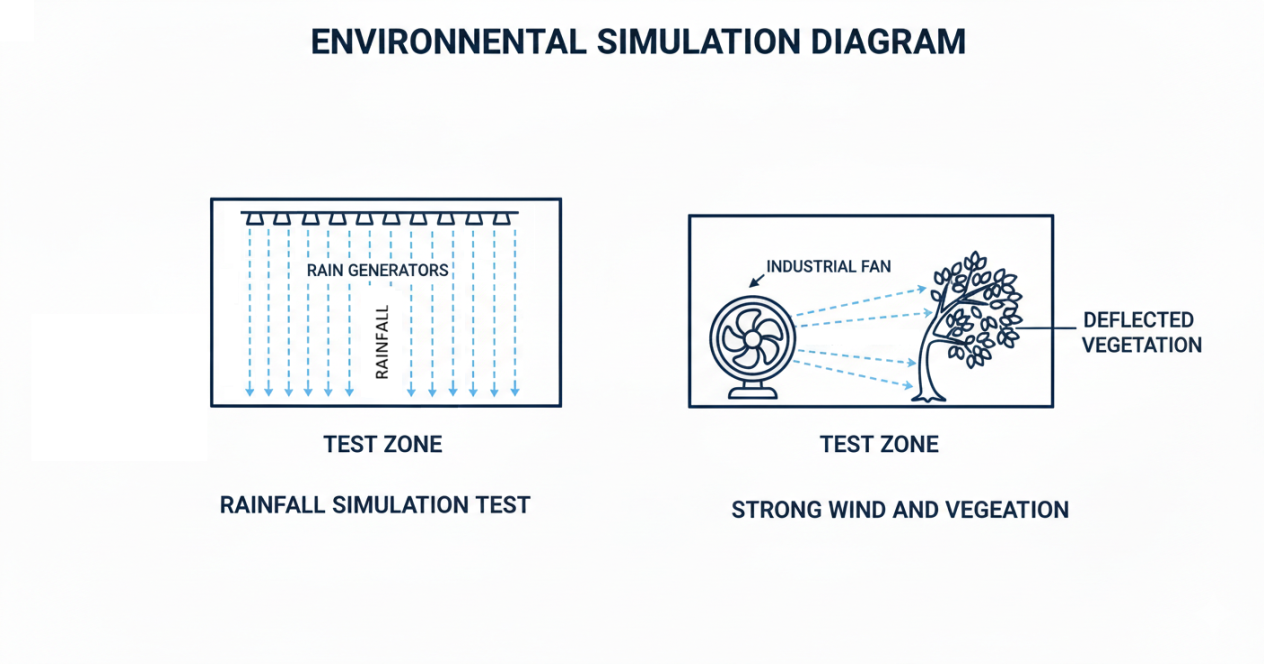 ENVIRONNENTAL SIMULATION DIAGRAM

RAIN GENERATORS

RAINFALL

TEST ZONE

RAINFALL SIMULATION TEST

INDUSTRIAL FAN

DEFLECTED VEGETATION

TEST ZONE

STRONG WIND AND VEGEATION