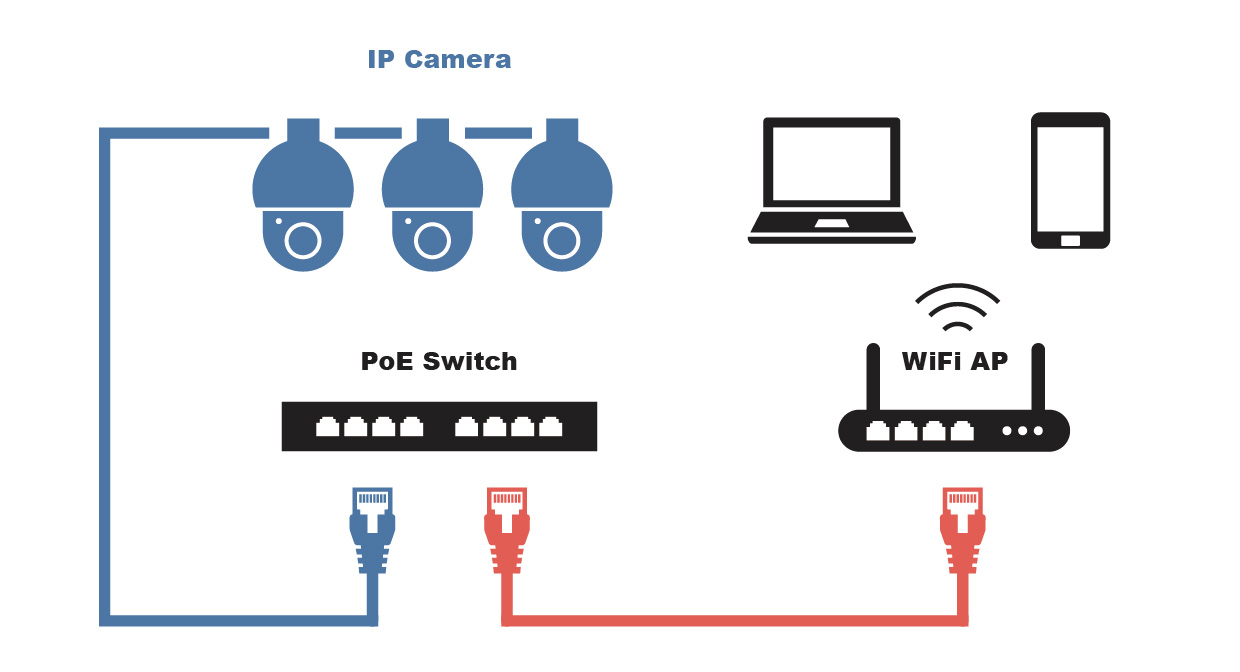 IP Camera

PoE Switch

WiFi AP