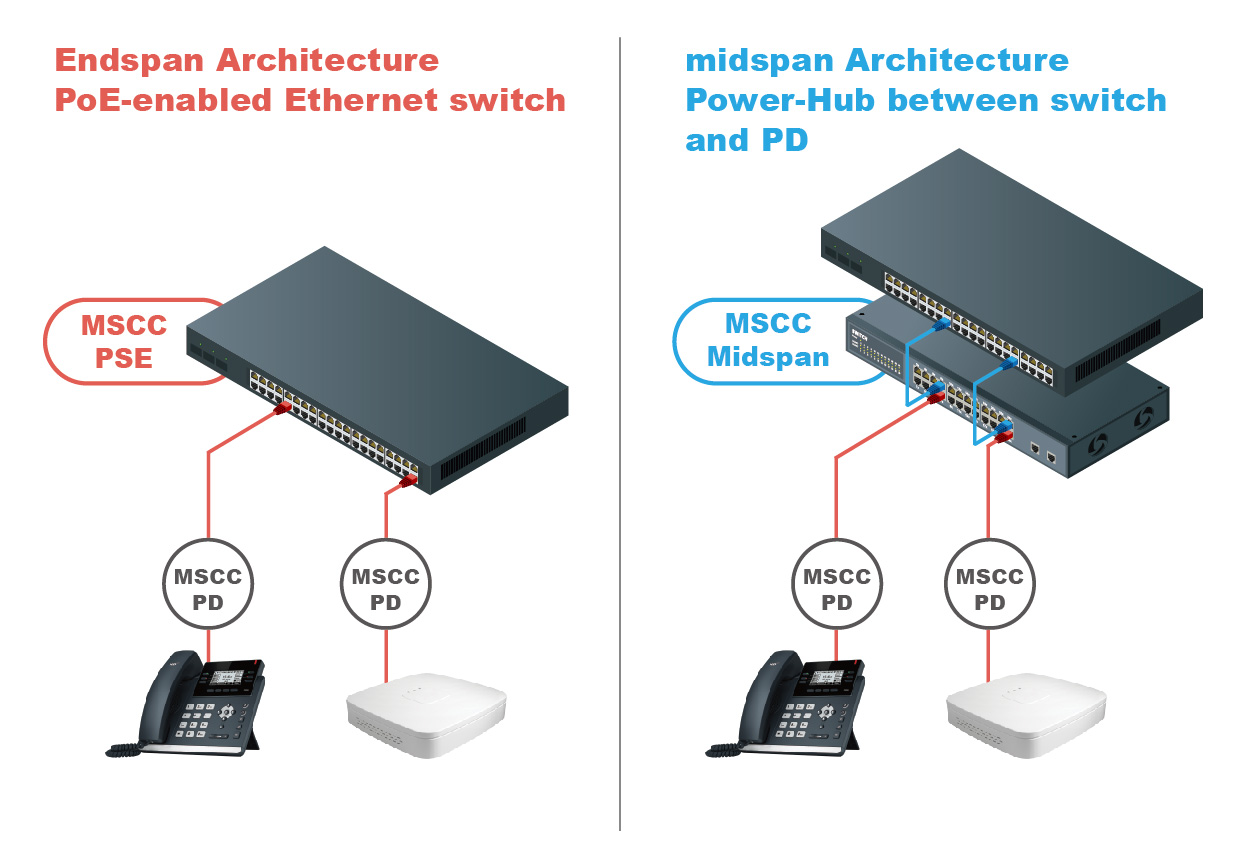 Endspan Architecture
PoE-enabled Ethernet switch

MSCC
PSE

MSCC
PD

MSCC
PD

midspan Architecture
Power-Hub between switch and PD

MSCC
Midspan

MSCC
PD

MSCC
PD